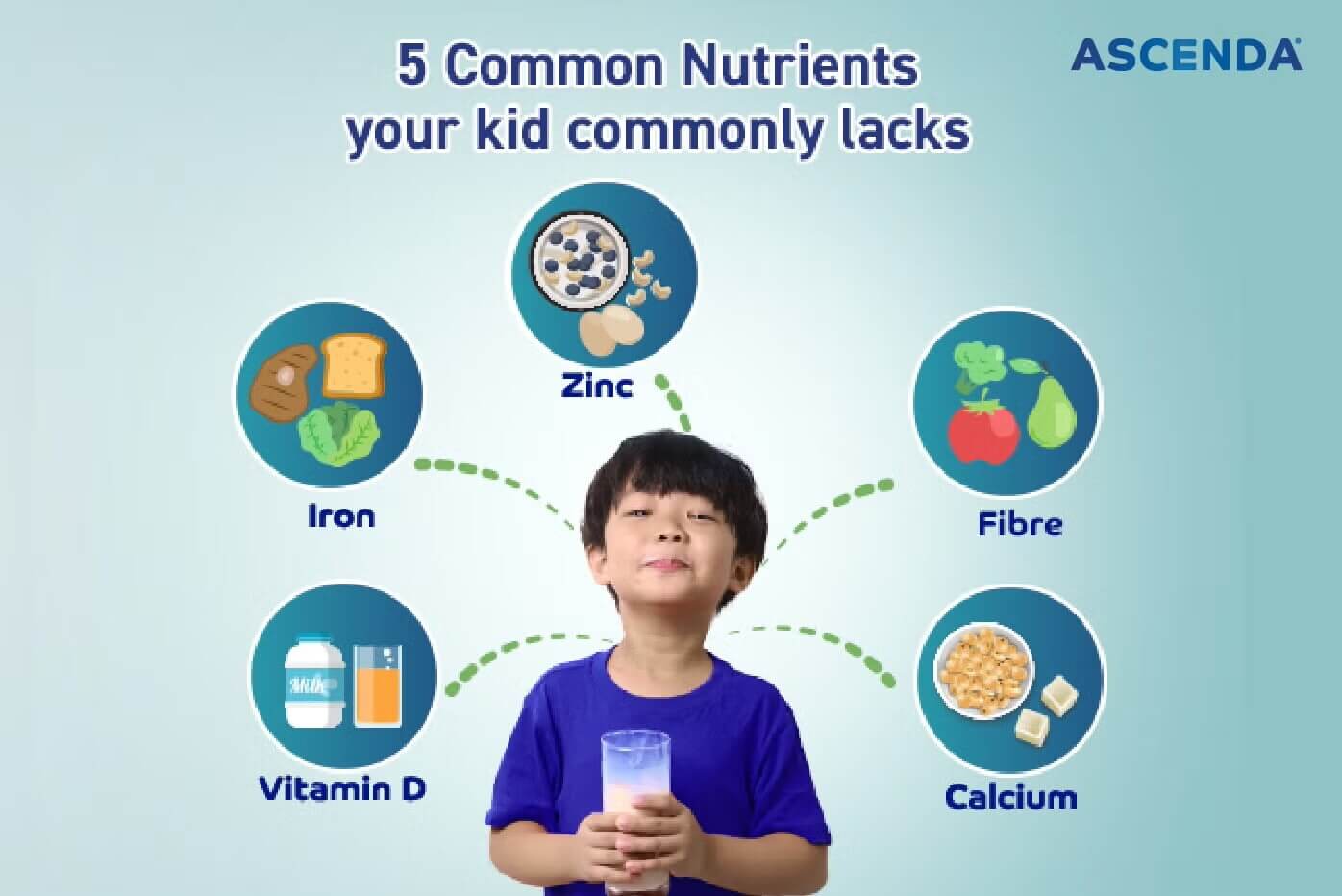 5 Common Nutrients your kid commonly lacks

ASCENDA

Zinc

Iron

Fibre

Milk

Vitamin D

Calcium